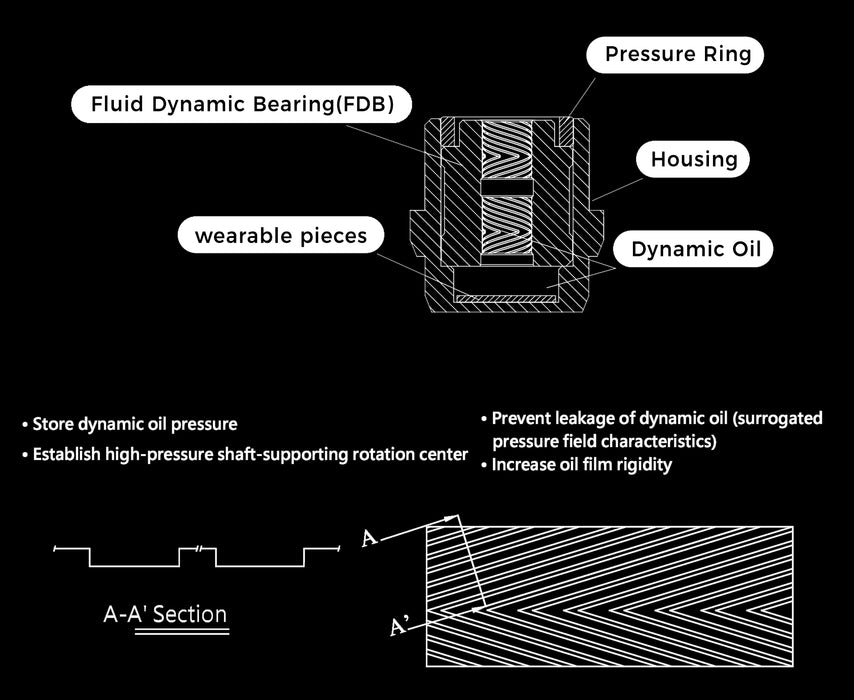 Pressure Ring

Fluid Dynamic Bearing(FDB)

Housing

wearable pieces

Dynamic Oil

• Store dynamic oil pressure
• Establish high-pressure shaft-supporting rotation center

• Prevent leakage of dynamic oil (surrogated pressure field characteristics)
• Increase oil film rigidity

A-A' Section

A

A'