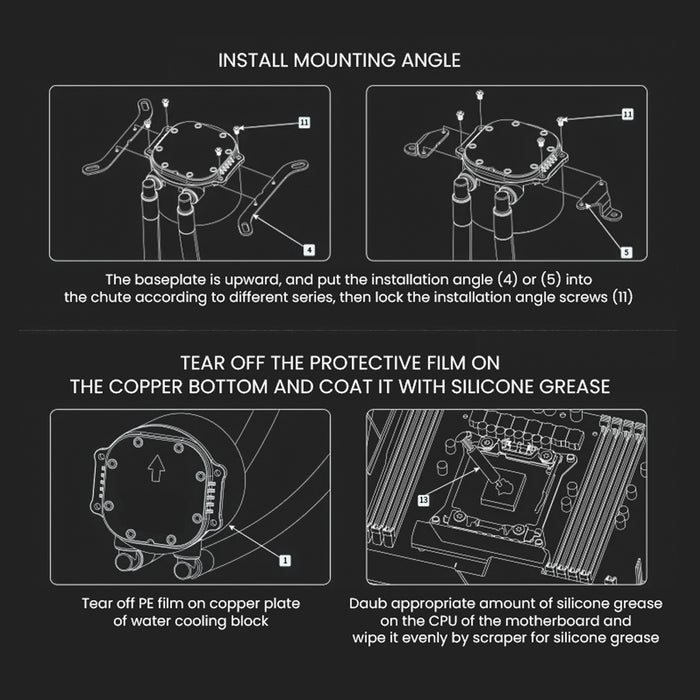 INSTALL MOUNTING ANGLE

11

4

11

5

The baseplate is upward, and put the installation angle (4) or (5) into the chute according to different series, then lock the installation angle screws (11)

TEAR OFF THE PROTECTIVE FILM ON THE COPPER BOTTOM AND COAT IT WITH SILICONE GREASE

1

13

Tear off PE film on copper plate of water cooling block

Daub appropriate amount of silicone grease on the CPU of the motherboard and wipe it evenly by scraper for silicone grease