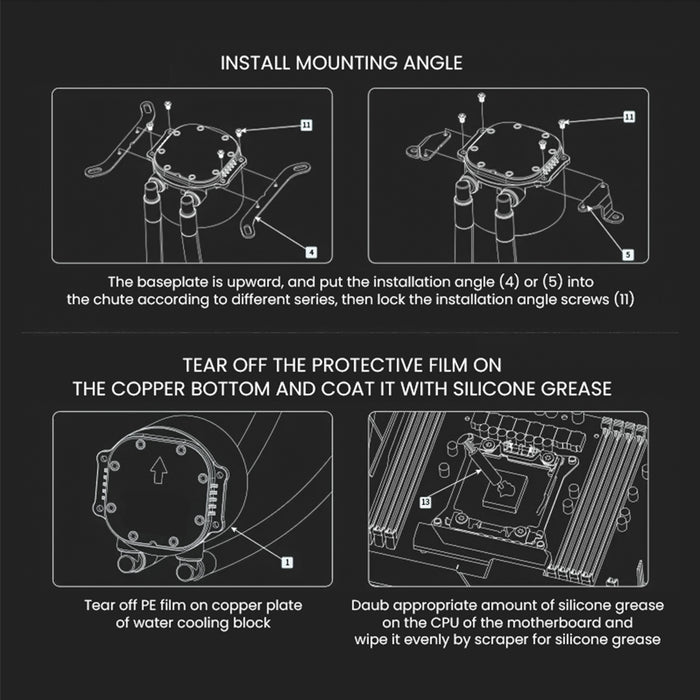 INSTALL MOUNTING ANGLE

11

4

11

5

The baseplate is upward, and put the installation angle (4) or (5) into the chute according to different series, then lock the installation angle screws (11)

TEAR OFF THE PROTECTIVE FILM ON THE COPPER BOTTOM AND COAT IT WITH SILICONE GREASE

1

13

Tear off PE film on copper plate of water cooling block

Daub appropriate amount of silicone grease on the CPU of the motherboard and wipe it evenly by scraper for silicone grease