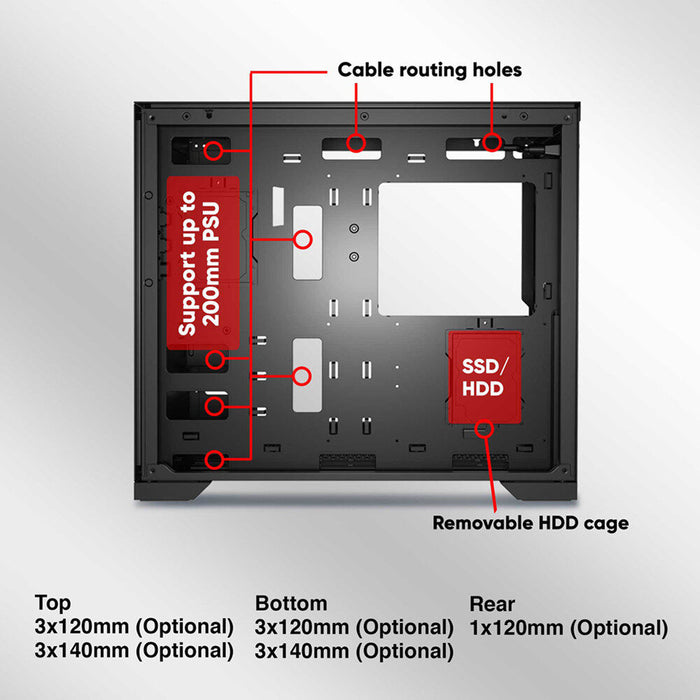 Cable routing holes

Support up to 200mm PSU

SSD/ HDD

Removable HDD cage

Top
3x120mm (Optional)
3x140mm (Optional)

Bottom
3x120mm (Optional)
3x140mm (Optional)

Rear
1x120mm (Optional)